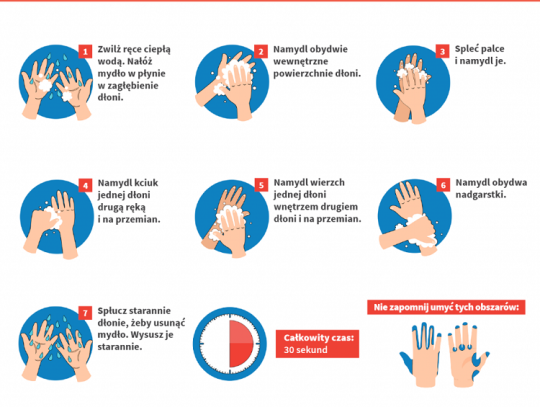 1 Zwilż ręce ciepłą wodą. Nałóż mydło w płynie w zagłębienie dłoni.

2 Namydl obydwie wewnętrzne powierzchnie dłoni.

3 Spleć palce i namydl je.

4 Namydl kciuk jednej dłoni drugą ręką i na przemian.

5 Namydl wierzch jednej dłoni wnętrzem drugiem dłoni i na przemian.

6 Namydl obydwa nadgarstki.

7 Spłucz starannie dłonie, żeby usunąć mydło. Wysusz je starannie.

Całkowity czas: 30 sekund

Nie zapomnij umyć tych obszarów: